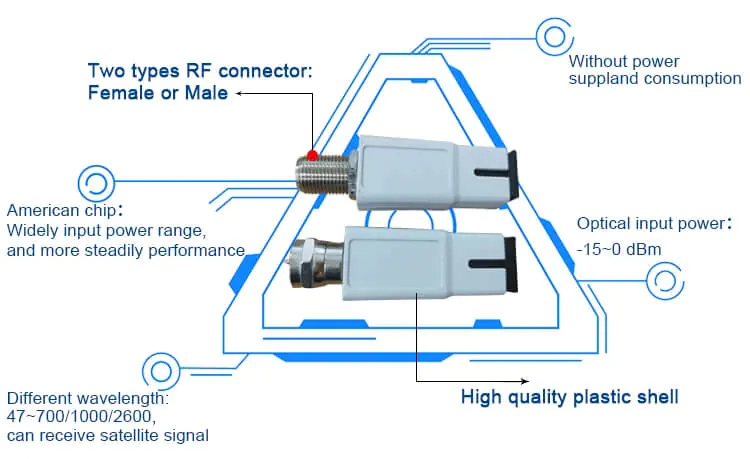 Two types RF connector:
Female or Male

Without power suppland consumption

American chip:
Widely input power range, and more steadily performance

Optical input power:
-15~0 dBm

Different wavelength:
47~700/1000/2600,
can receive satellite signal

High quality plastic shell