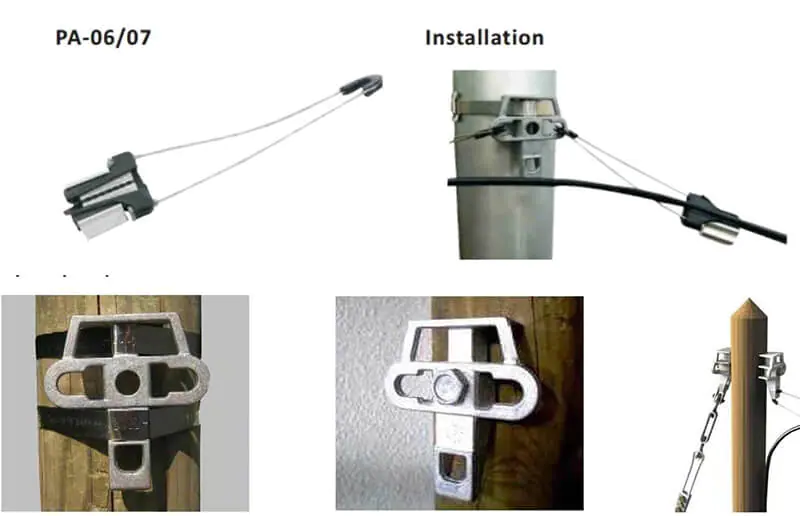 PA-06/07

Installation