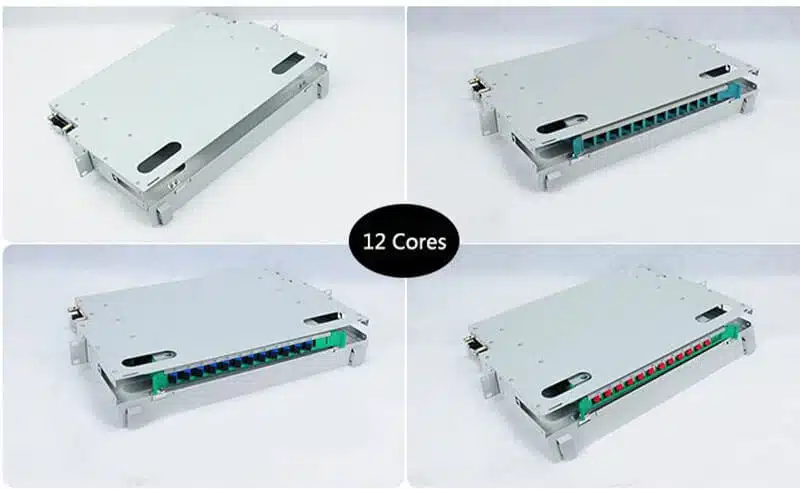 12 Cores