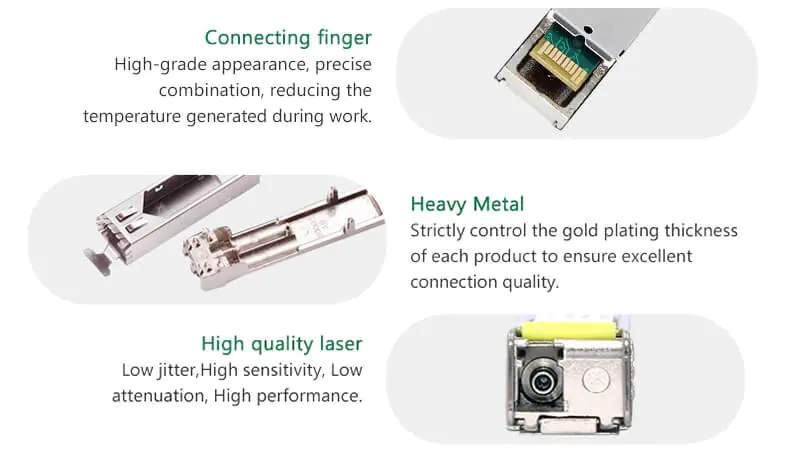 Connecting finger
High-grade appearance, precise combination, reducing the temperature generated during work.

Heavy Metal
Strictly control the gold plating thickness of each product to ensure excellent connection quality.

High quality laser
Low jitter,High sensitivity, Low attenuation, High performance.