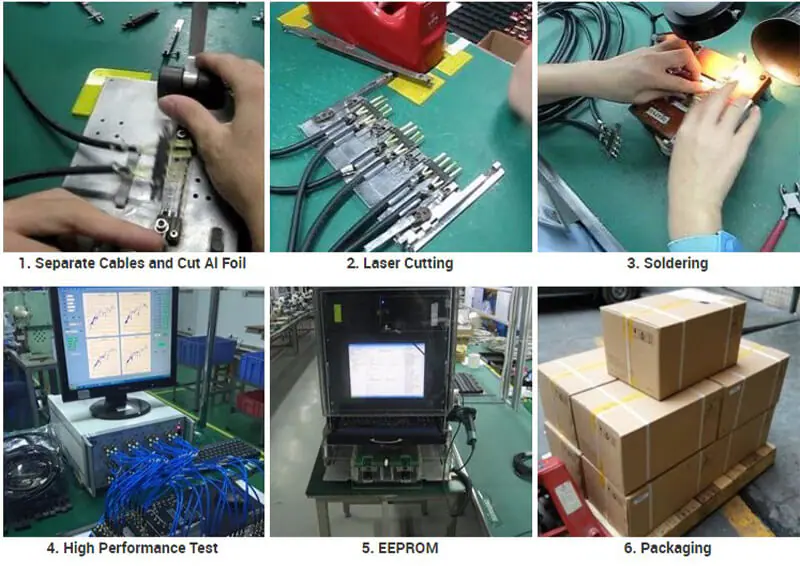 1. Separate Cables and Cut Al Foil

2. Laser Cutting

3. Soldering

4. High Performance Test

5. EEPROM

6. Packaging