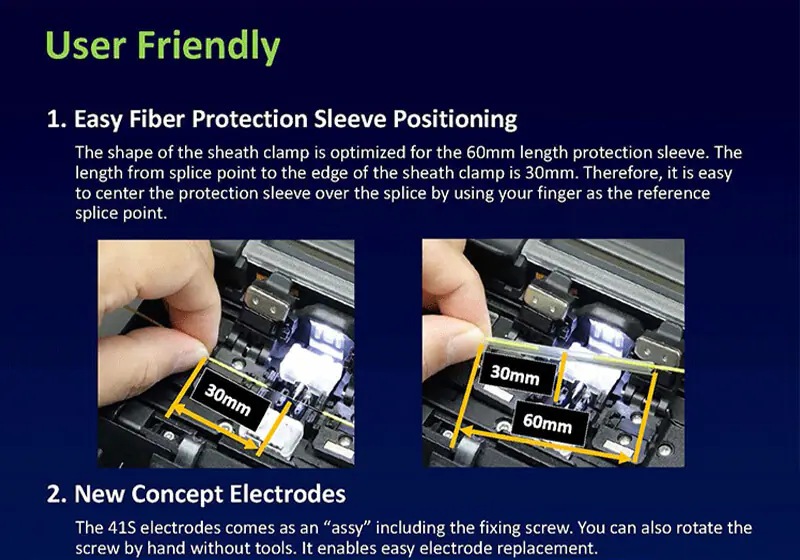 User Friendly

1. Easy Fiber Protection Sleeve Positioning

The shape of the sheath clamp is optimized for the 60mm length protection sleeve. The length from splice point to the edge of the sheath clamp is 30mm. Therefore, it is easy to center the protection sleeve over the splice by using your finger as the reference splice point.

30mm

30mm

60mm

2. New Concept Electrodes

The 41S electrodes comes as an “assy” including the fixing screw. You can also rotate the screw by hand without tools. It enables easy electrode replacement.