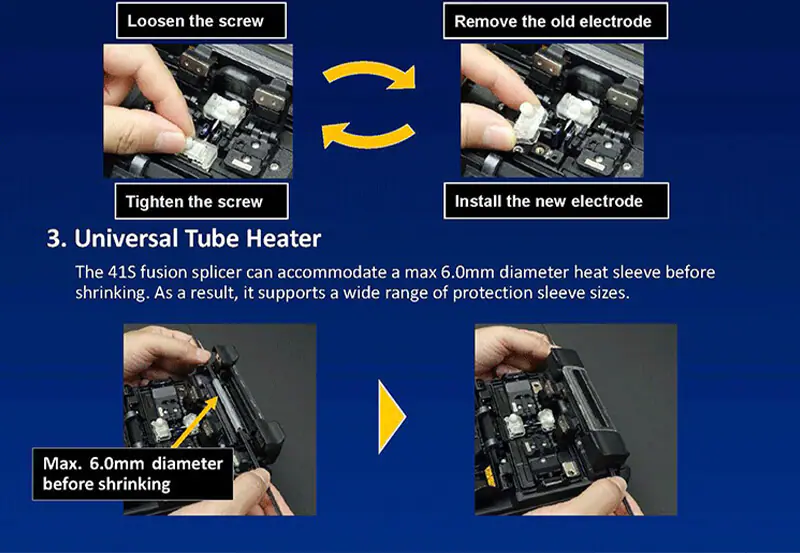 Loosen the screw

Remove the old electrode

Tighten the screw

Install the new electrode

3. Universal Tube Heater

The 41S fusion splicer can accommodate a max 6.0mm diameter heat sleeve before shrinking. As a result, it supports a wide range of protection sleeve sizes.

Max. 6.0mm diameter before shrinking