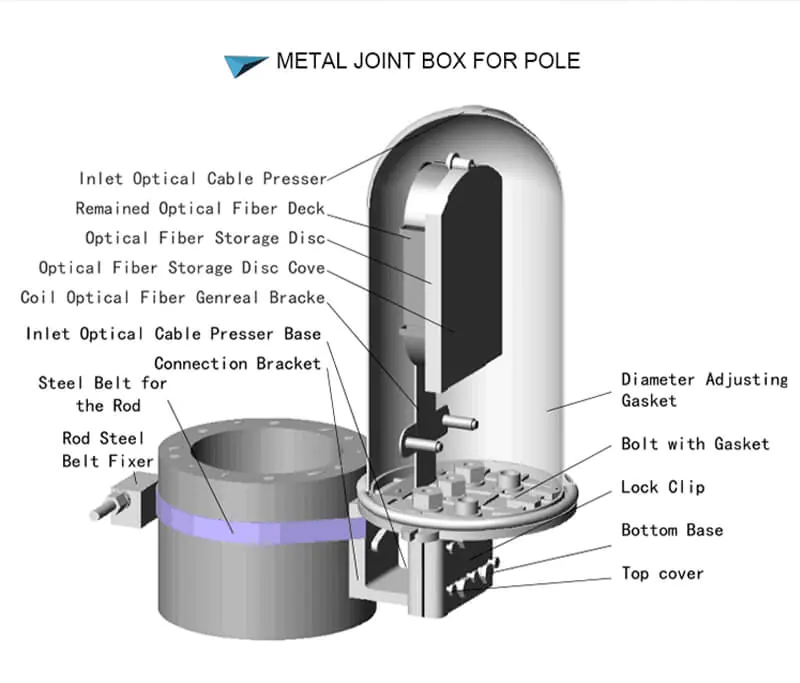 METAL JOINT BOX FOR POLE

Inlet Optical Cable Presser
Remained Optical Fiber Deck
Optical Fiber Storage Disc
Optical Fiber Storage Disc Cove
Coil Optical Fiber Genreal Bracke
Inlet Optical Cable Presser Base
Connection Bracket
Steel Belt for the Rod
Rod Steel Belt Fixer

Diameter Adjusting Gasket
Bolt with Gasket
Lock Clip
Bottom Base
Top cover