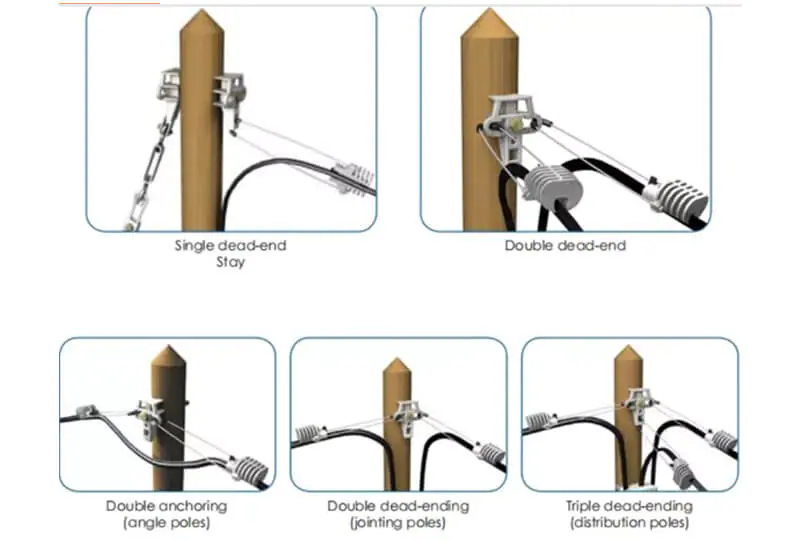 Single dead-end
Stay

Double dead-end

Double anchoring
(angle poles)

Double dead-ending
(jointing poles)

Triple dead-ending
(distribution poles)