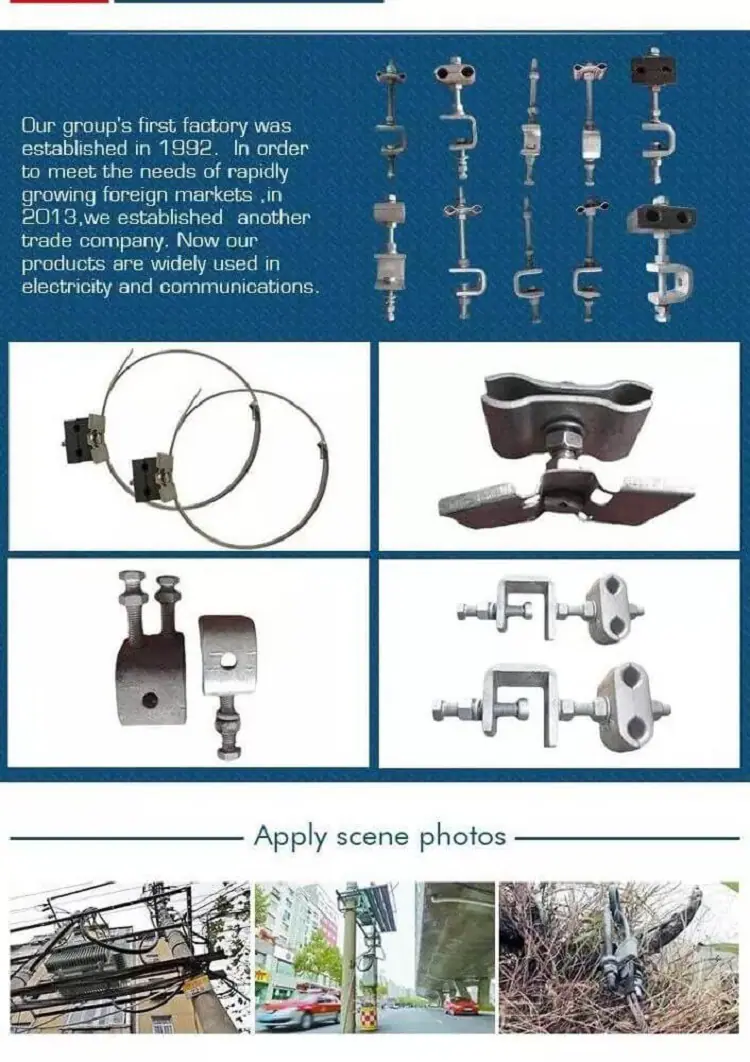 Our group's first factory was established in 1992. In order to meet the needs of rapidly growing foreign markets ,in 2013,we established another trade company. Now our products are widely used in electricity and communications.

Apply scene photos