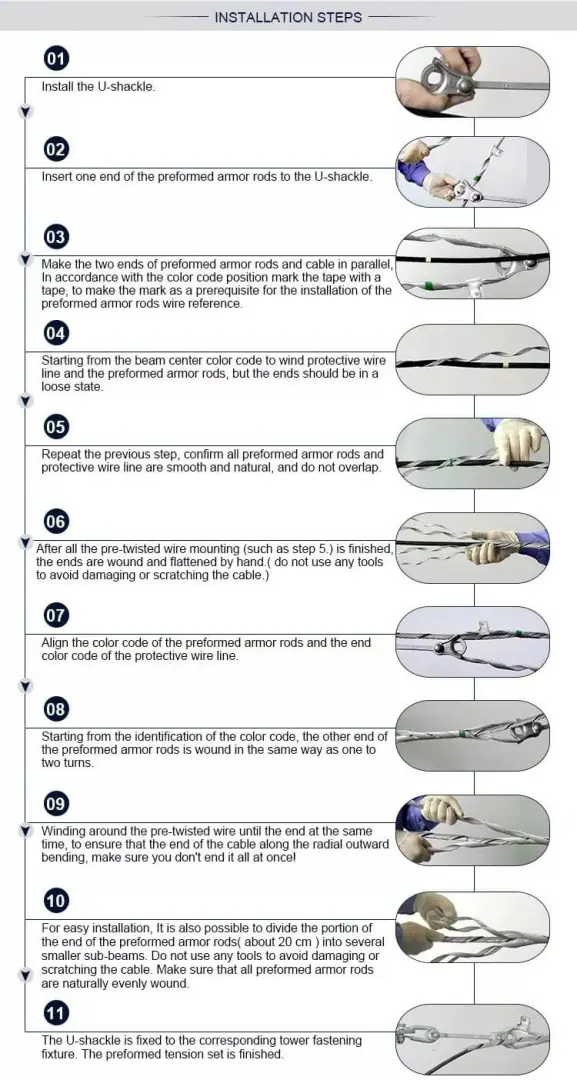 INSTALLATION STEPS

01
Install the U-shackle.

02
Insert one end of the preformed armor rods to the U-shackle.

03
Make the two ends of preformed armor rods and cable in parallel, In accordance with the color code position mark the tape with a tape, to make the mark as a prerequisite for the installation of the preformed armor rods wire reference.

04
Starting from the beam center color code to wind protective wire line and the preformed armor rods, but the ends should be in a loose state.

05
Repeat the previous step, confirm all preformed armor rods and protective wire line are smooth and natural, and do not overlap.

06
After all the pre-twisted wire mounting (such as step 5.) is finished, the ends are wound and flattened by hand.( do not use any tools to avoid damaging or scratching the cable.)

07
Align the color code of the preformed armor rods and the end color code of the protective wire line.

08
Starting from the identification of the color code, the other end of the preformed armor rods is wound in the same way as one to two turns.

09
Winding around the pre-twisted wire until the end at the same time, to ensure that the end of the cable along the radial outward bending, make sure you don't end it all at once!

10
For easy installation, It is also possible to divide the portion of the end of the preformed armor rods( about 20 cm ) into several smaller sub-beams. Do not use any tools to avoid damaging or scratching the cable. Make sure that all preformed armor rods are naturally evenly wound.

11
The U-shackle is fixed to the corresponding tower fastening fixture. The preformed tension set is finished.